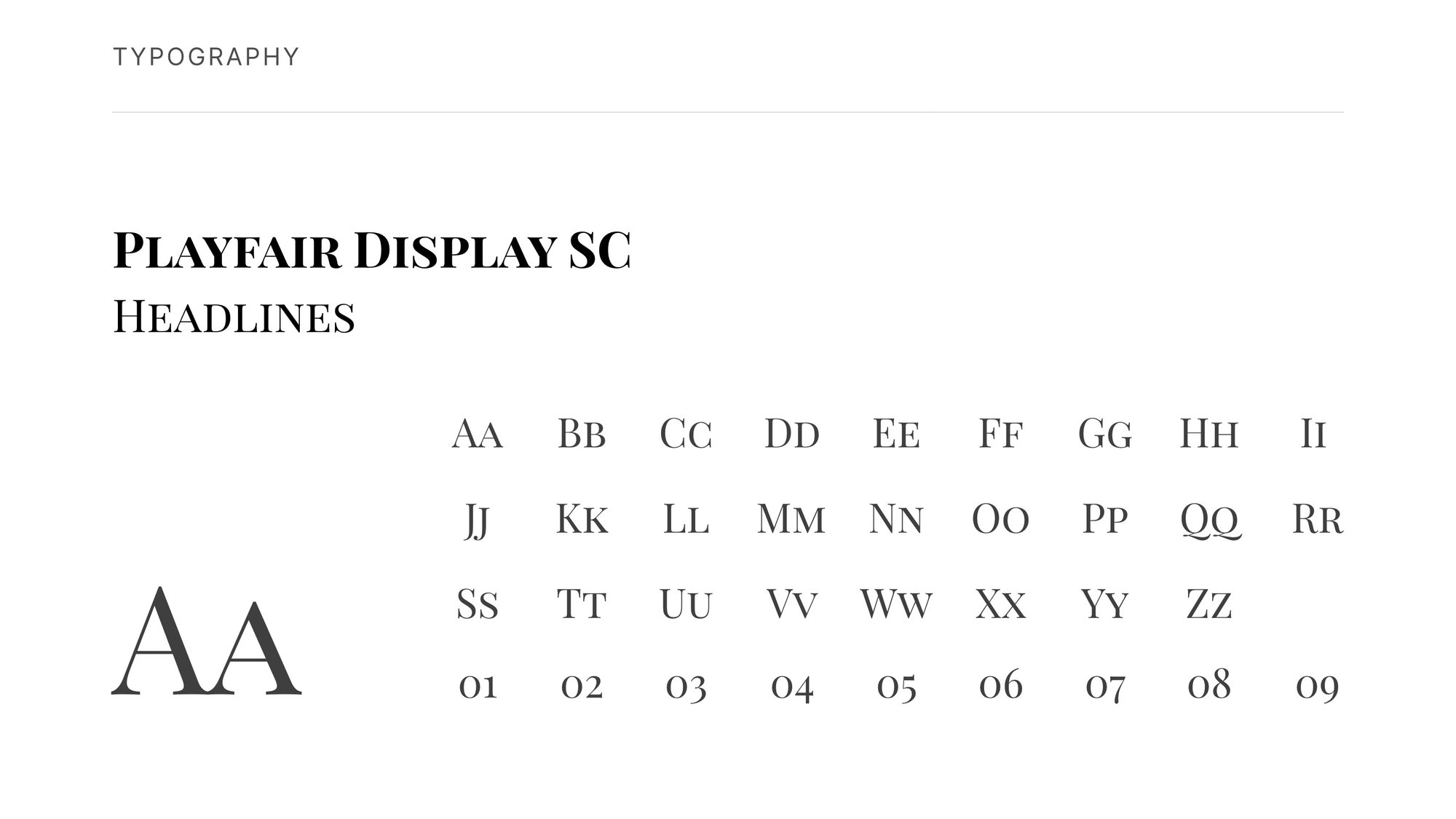 TYPOGRAPHY

Playfair Display SC
Headlines

Aa

Aa Bb Cc Dd Ee Ff Gg Hh Ii
Jj Kk Ll Mm Nn Oo Pp Qq Rr
Ss Tt Uu Vv Ww Xx Yy Zz
01 02 03 04 05 06 07 08 09